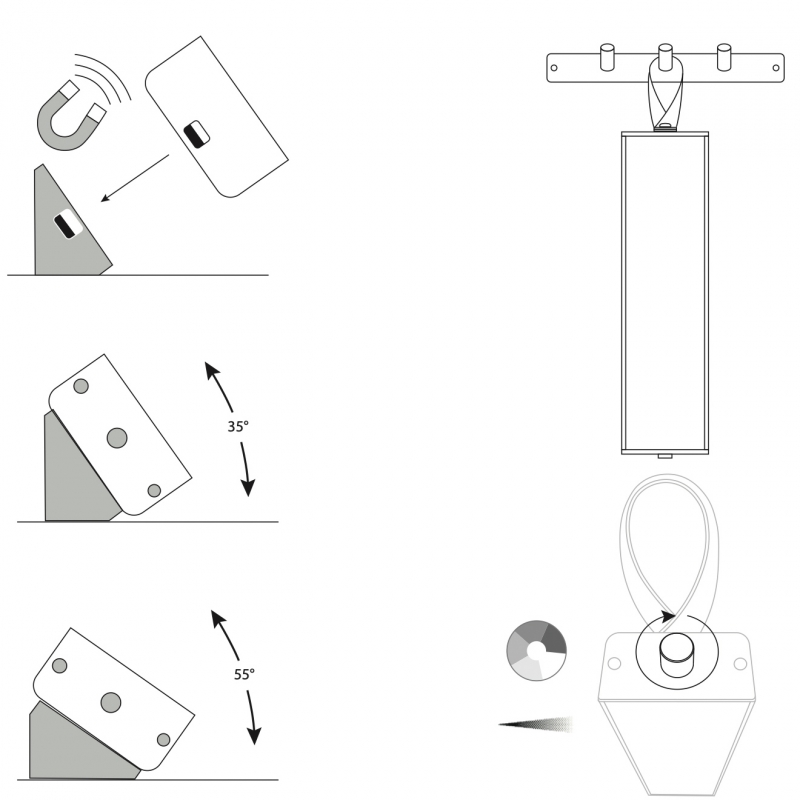 35°

55°